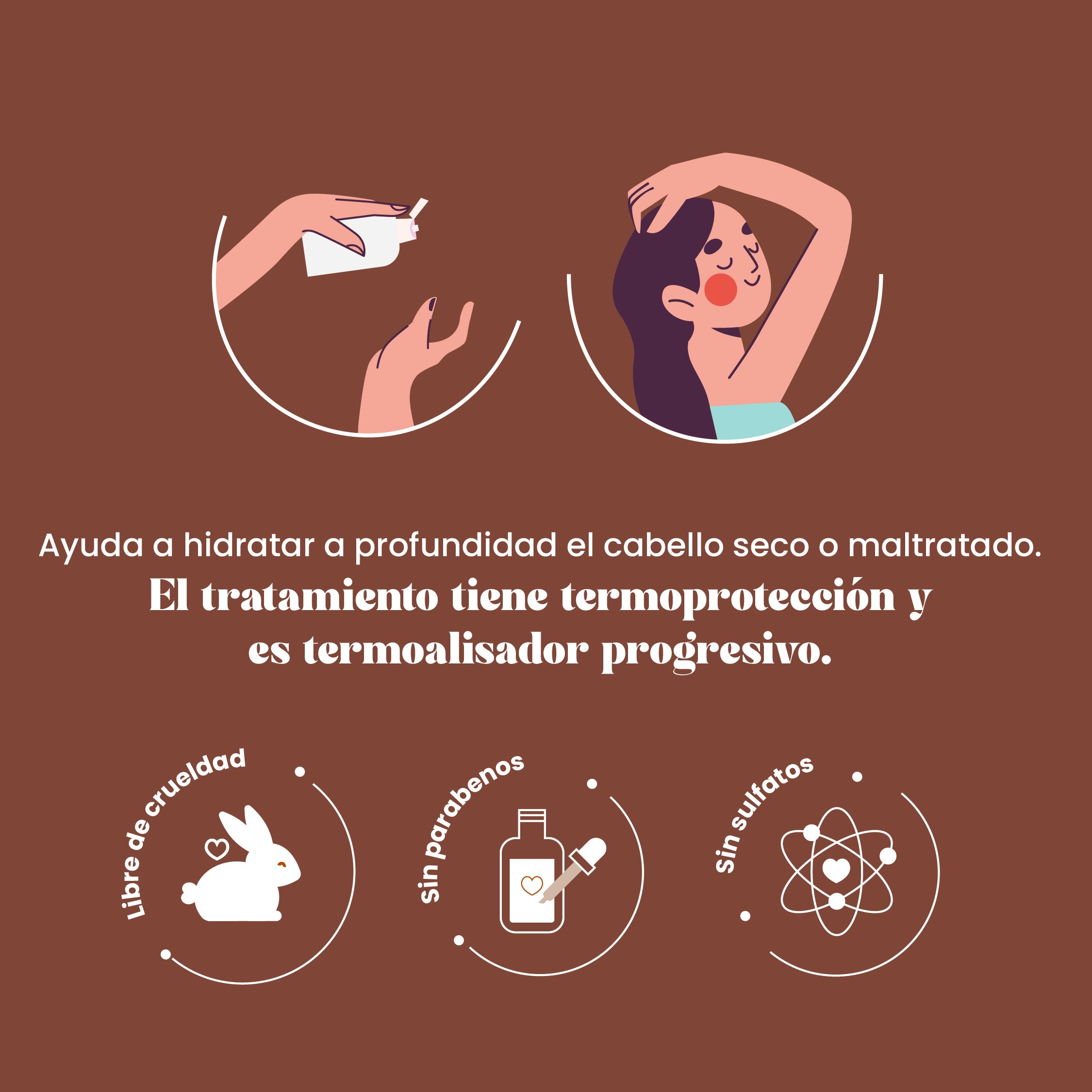 Ayuda a hidratar a profundidad el cabello seco o maltratado.

El tratamiento tiene termoprotección y es termoalisador progresivo.

Libre de crueldad

Sin parabenos

Sin sulfatos