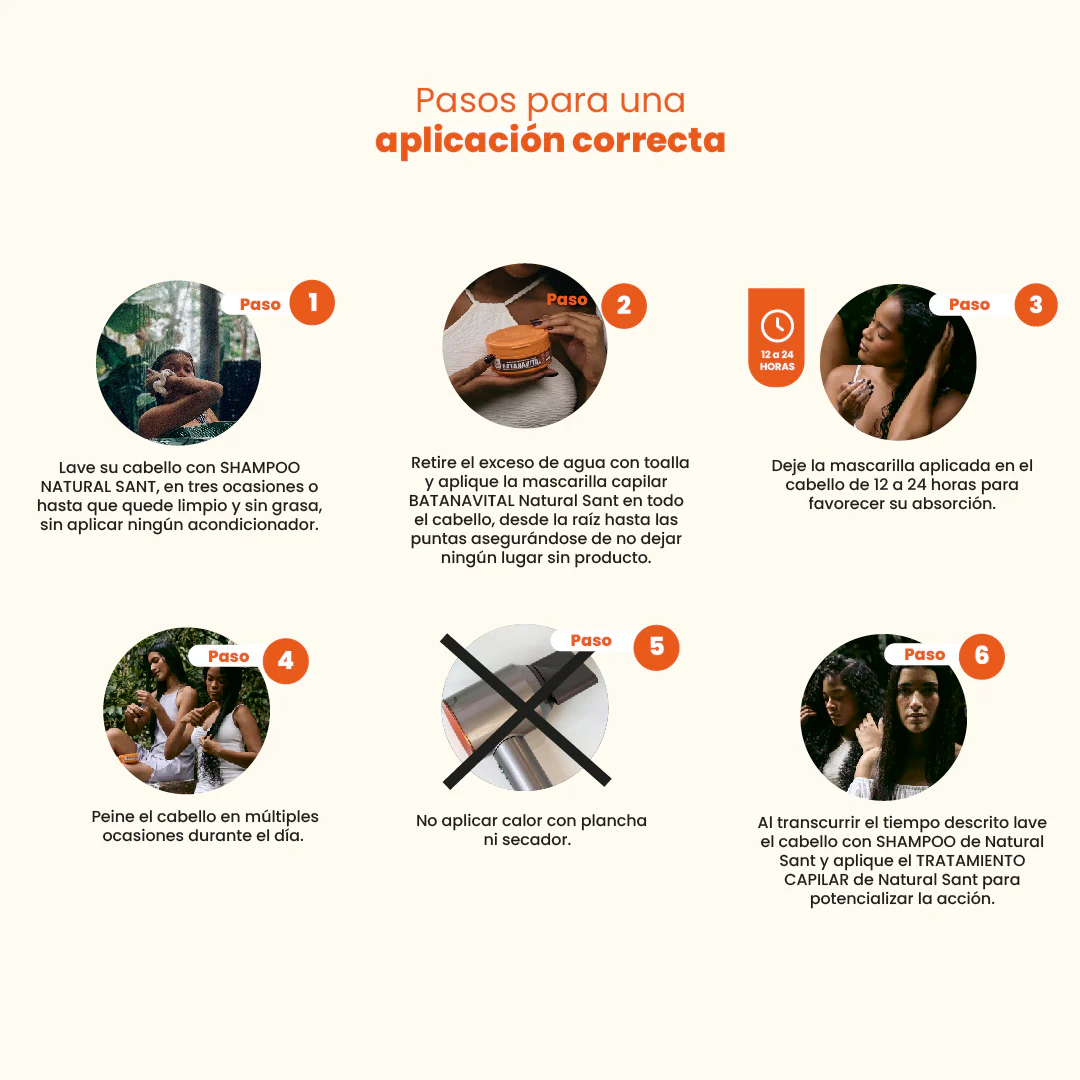 Pasos para una
aplicación correcta

Paso 1

Lave su cabello con SHAMPOO NATURAL SANT, en tres ocasiones o hasta que quede limpio y sin grasa, sin aplicar ningún acondicionador.

Paso 2

BATANAVITAL

Retire el exceso de agua con toalla y aplique la mascarilla capilar BATANAVITAL Natural Sant en todo el cabello, desde la raíz hasta las puntas asegurándose de no dejar ningún lugar sin producto.

12 a 24 HORAS

Paso 3

Deje la mascarilla aplicada en el cabello de 12 a 24 horas para favorecer su absorción.

Paso 4

Peine el cabello en múltiples ocasiones durante el día.

Paso 5

No aplicar calor con plancha ni secador.

Paso 6

Al transcurrir el tiempo descrito lave el cabello con SHAMPOO de Natural Sant y aplique el TRATAMIENTO CAPILAR de Natural Sant para potencializar la acción.